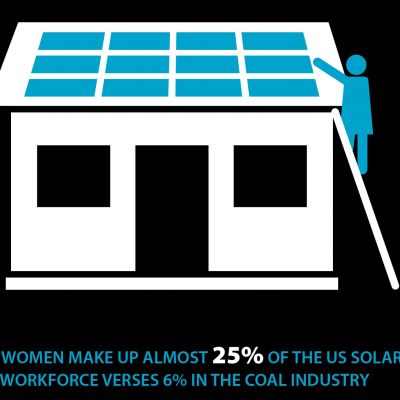 WOMEN MAKE UP ALMOST 25% OF THE US SOLAR WORKFORCE VERSES 6% IN THE COAL INDUSTRY